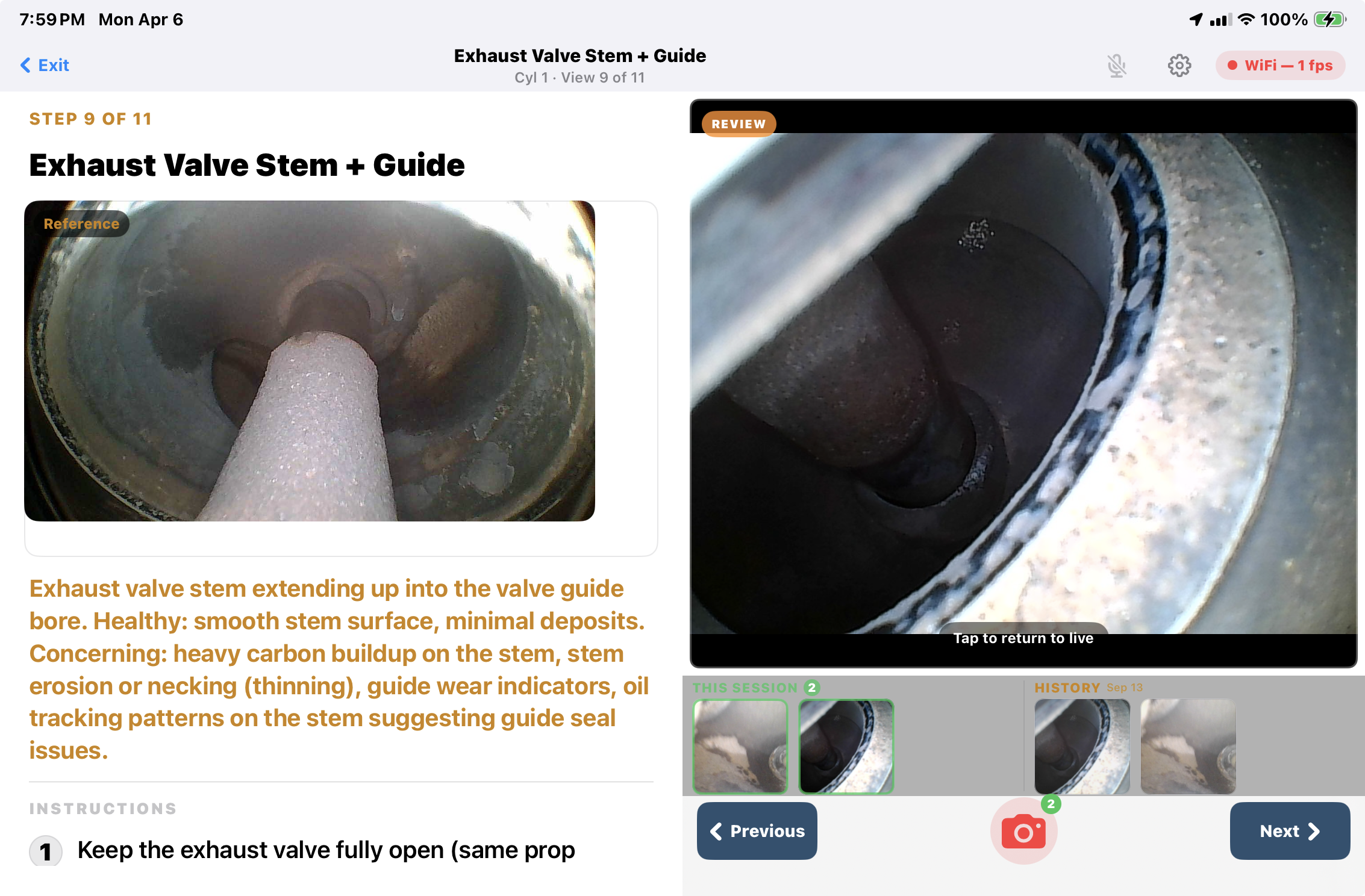 7:59 PM Mon Apr 6

100%

Exit

Exhaust Valve Stem + Guide
Cyl 1 · View 9 of 11

WiFi — 1 fps

STEP 9 OF 11

Exhaust Valve Stem + Guide

Reference

Exhaust valve stem extending up into the valve guide bore. Healthy: smooth stem surface, minimal deposits. Concerning: heavy carbon buildup on the stem, stem erosion or necking (thinning), guide wear indicators, oil tracking patterns on the stem suggesting guide seal issues.

INSTRUCTIONS

1 Keep the exhaust valve fully open (same prop

REVIEW

Tap to return to live

THIS SESSION 2

HISTORY Sep 13

Previous

2

Next